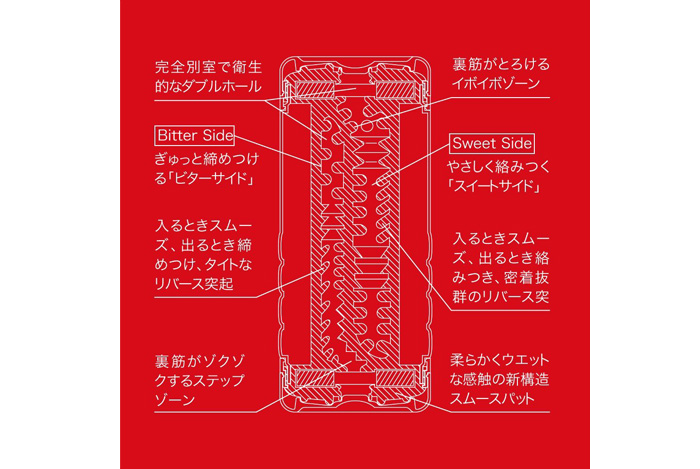 完全別室で衛生的なダブルホール

Bitter Side
ぎゅっと締めつける「ビターサイド」

入るときスムーズ、出るとき締めつけ、タイトなリバース突起

裏筋がゾクゾクするステップゾーン

裏筋がとろけるイボイボゾーン

Sweet Side
やさしく絡みつく「スイートサイド」

入るときスムーズ、出るとき絡みつき、密着抜群のリバース突

柔らかくウエットな感触の新構造スムースパット